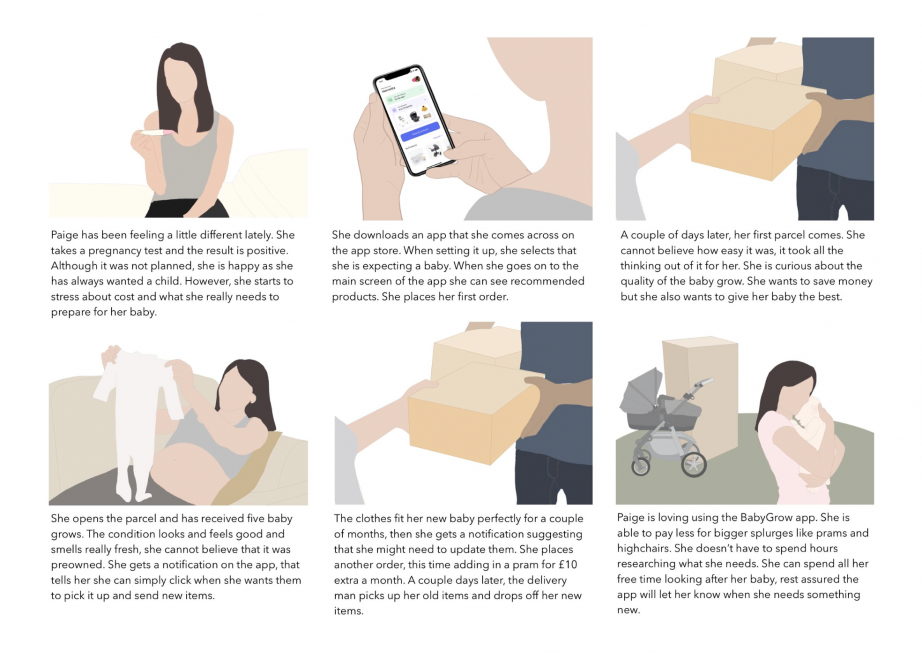 Paige has been feeling a little different lately. She takes a pregnancy test and the result is positive. Although it was not planned, she is happy as she has always wanted a child. However, she starts to stress about cost and what she really needs to prepare for her baby.

She downloads an app that she comes across on the app store. When setting it up, she selects that she is expecting a baby. When she goes on to the main screen of the app she can see recommended products. She places her first order.

A couple of days later, her first parcel comes. She cannot believe how easy it was, it took all the thinking out of it for her. She is curious about the quality of the baby grow. She wants to save money but she also wants to give her baby the best.

She opens the parcel and has received five baby grows. The condition looks and feels good and smells really fresh, she cannot believe that it was preowned. She gets a notification on the app, that tells her she can simply click when she wants them to pick it up and send new items.

The clothes fit her new baby perfectly for a couple of months, then she gets a notification suggesting that she might need to update them. She places another order, this time adding in a pram for £10 extra a month. A couple days later, the delivery man picks up her old items and drops off her new items.

Paige is loving using the BabyGrow app. She is able to pay less for bigger splurges like prams and highchairs. She doesn't have to spend hours researching what she needs. She can spend all her free time looking after her baby, rest assured the app will let her know when she needs something new.