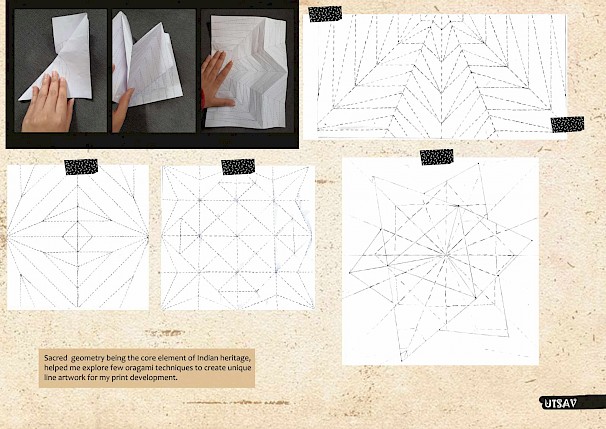 Sacred geometry being the core element of Indian heritage, helped me explore few oragami techniques to create unique line artwork for my print development.

UTSAV