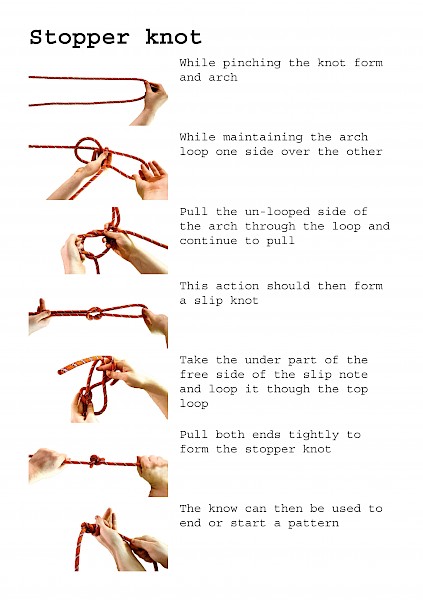 Stopper knot

While pinching the knot form and arch

While maintaining the arch loop one side over the other

Pull the un-looped side of the arch through the loop and continue to pull

This action should then form a slip knot

Take the under part of the free side of the slip note and loop it though the top loop

Pull both ends tightly to form the stopper knot

The know can then be used to end or start a pattern