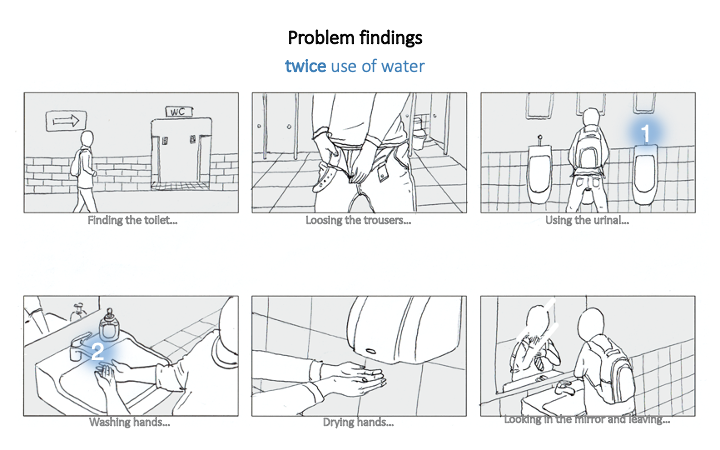 Problem findings

twice use of water

WC

Finding the toilet...

Loosing the trousers...

1

Using the urinal...

2

Washing hands...

Drying hands...

Looking in the mirror and leaving...