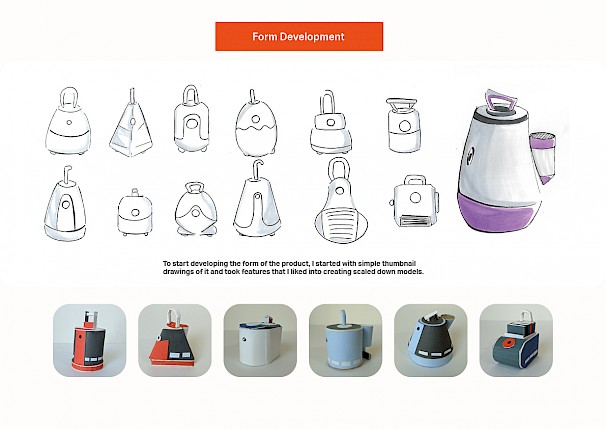 Form Development

To start developing the form of the product, I started with simple thumbnail drawings of it and took features that I liked into creating scaled down models.