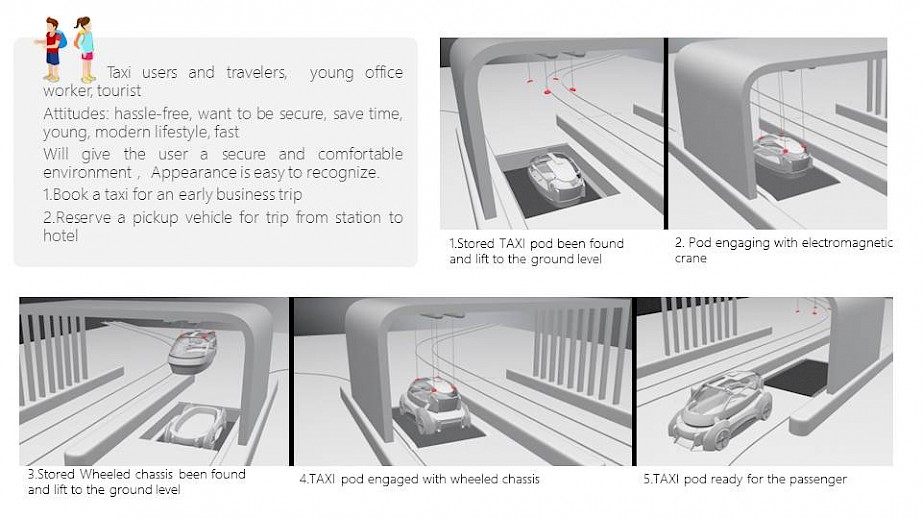 Taxi users and travelers, young office worker, tourist

Attitudes: hassle-free, want to be secure, save time, young, modern lifestyle, fast

Will give the user a secure and comfortable environment , Appearance is easy to recognize.

1.Book a taxi for an early business trip

2.Reserve a pickup vehicle for trip from station to hotel

1.Stored TAXI pod been found and lift to the ground level

2. Pod engaging with electromagnetic crane

3.Stored Wheeled chassis been found and lift to the ground level

4.TAXI pod engaged with wheeled chassis

5.TAXI pod ready for the passenger