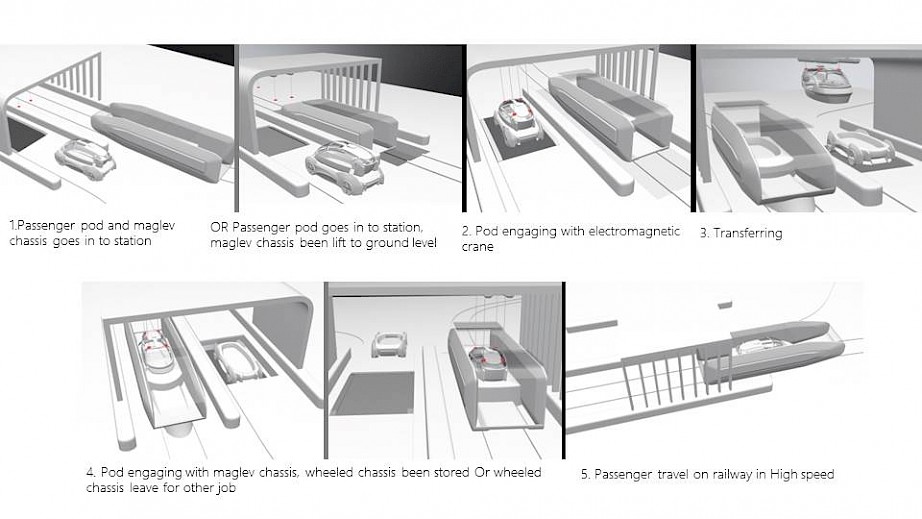 1.Passenger pod and maglev chassis goes in to station

OR Passenger pod goes in to station, maglev chassis been lift to ground level

2. Pod engaging with electromagnetic crane

3. Transferring

4. Pod engaging with maglev chassis, wheeled chassis been stored Or wheeled chassis leave for other job

5. Passenger travel on railway in High speed