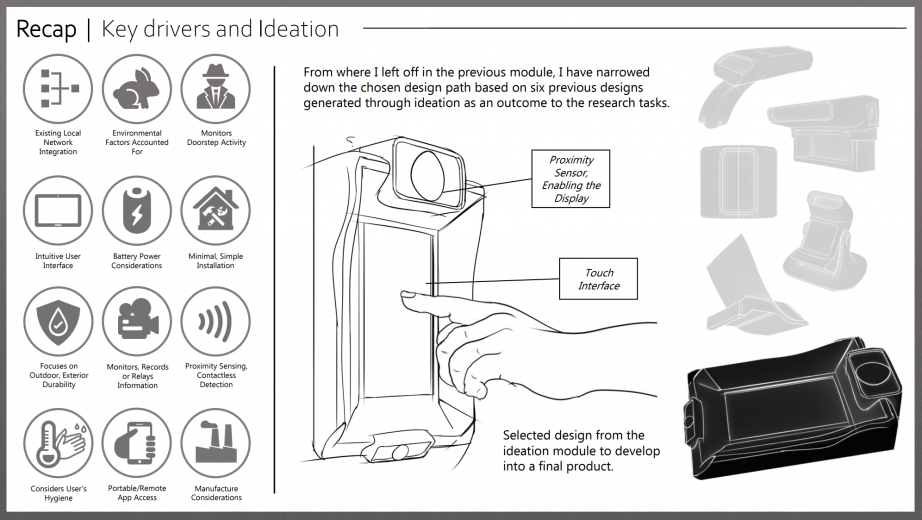 Recap | Key drivers and Ideation

Existing Local Network Integration

Environmental Factors Accounted For

Monitors Doorstep Activity

Intuitive User Interface

Battery Power Considerations

Minimal, Simple Installation

Focuses on Outdoor, Exterior Durability

Monitors, Records or Relays Information

Proximity Sensing, Contactless Detection

Considers User's Hygiene

Portable/Remote App Access

Manufacture Considerations

From where I left off in the previous module, I have narrowed down the chosen design path based on six previous designs generated through ideation as an outcome to the research tasks.

Proximity Sensor, Enabling the Display

Touch Interface

Selected design from the ideation module to develop into a final product.