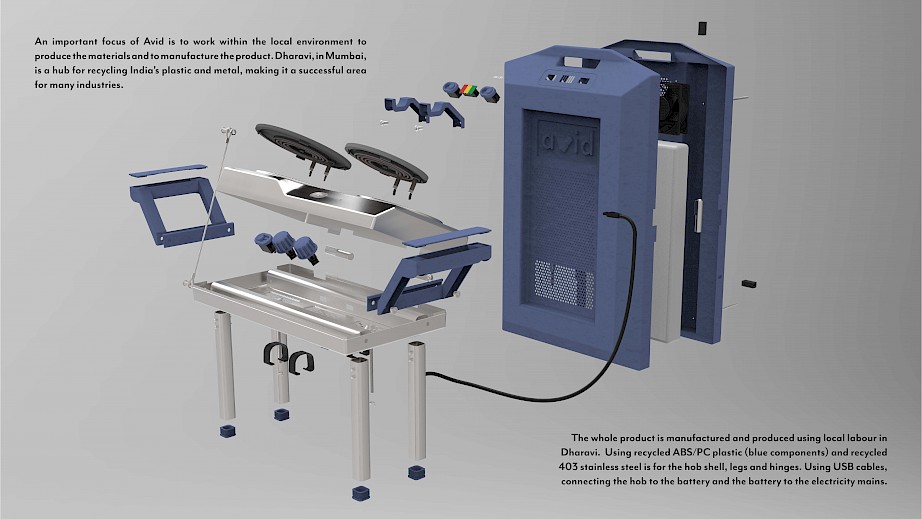 An important focus of Avid is to work within the local environment to produce the materials and to manufacture the product. Dharavi, in Mumbai, is a hub for recycling India's plastic and metal, making it a successful area for many industries.

avid

The whole product is manufactured and produced using local labour in Dharavi. Using recycled ABS/PC plastic (blue components) and recycled 403 stainless steel is for the hob shell, legs and hinges. Using USB cables, connecting the hob to the battery and the battery to the electricity mains.