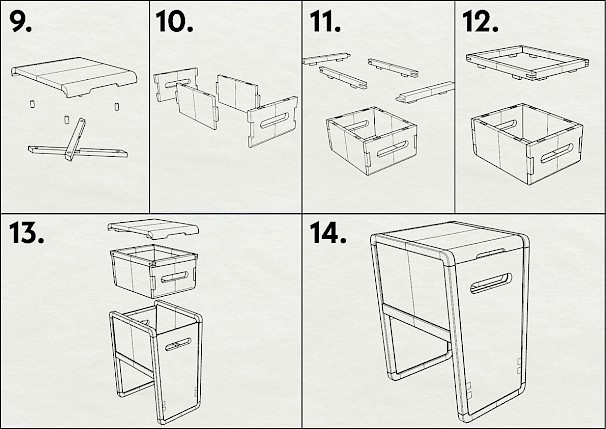 9.

10.

11.

12.

13.

14.