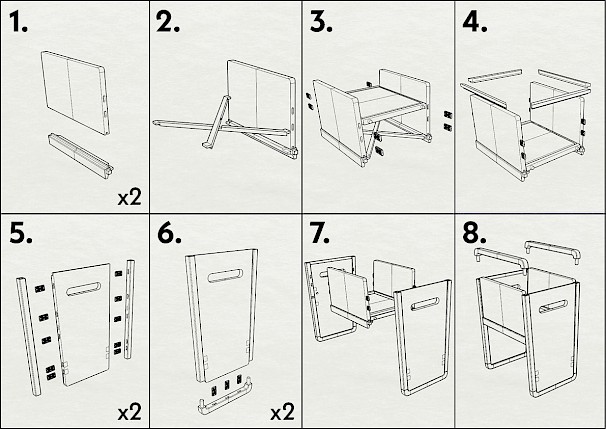 1.

x2

2.

3.

4.

5.

x2

6.

x2

7.

8.