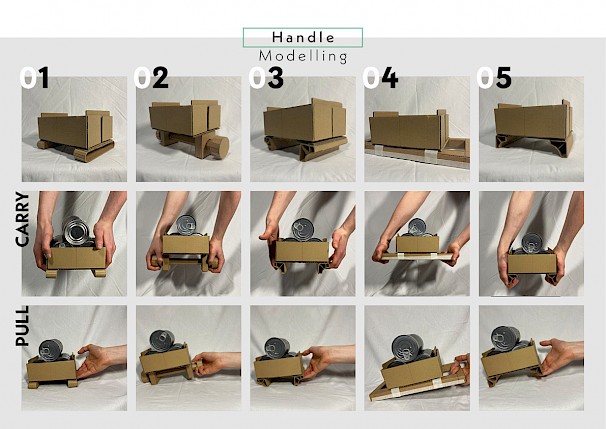 Handle
Modelling

01 02 03 04 05

CARRY

PULL