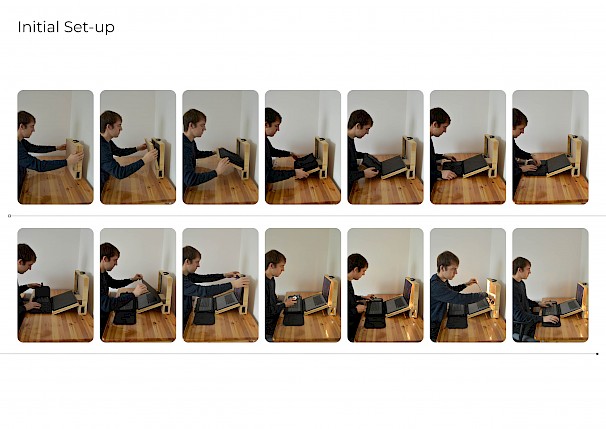 Initial Set-up