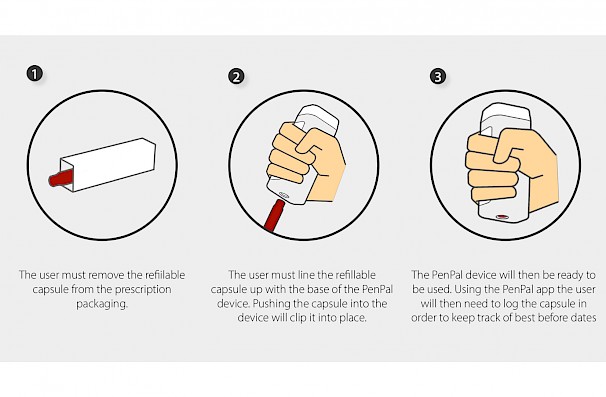 1

The user must remove the refillable capsule from the prescription packaging.

2

The user must line the refillable capsule up with the base of the PenPal device. Pushing the capsule into the device will clip it into place.

3

The PenPal device will then be ready to be used. Using the PenPal app the user will then need to log the capsule in order to keep track of best before dates