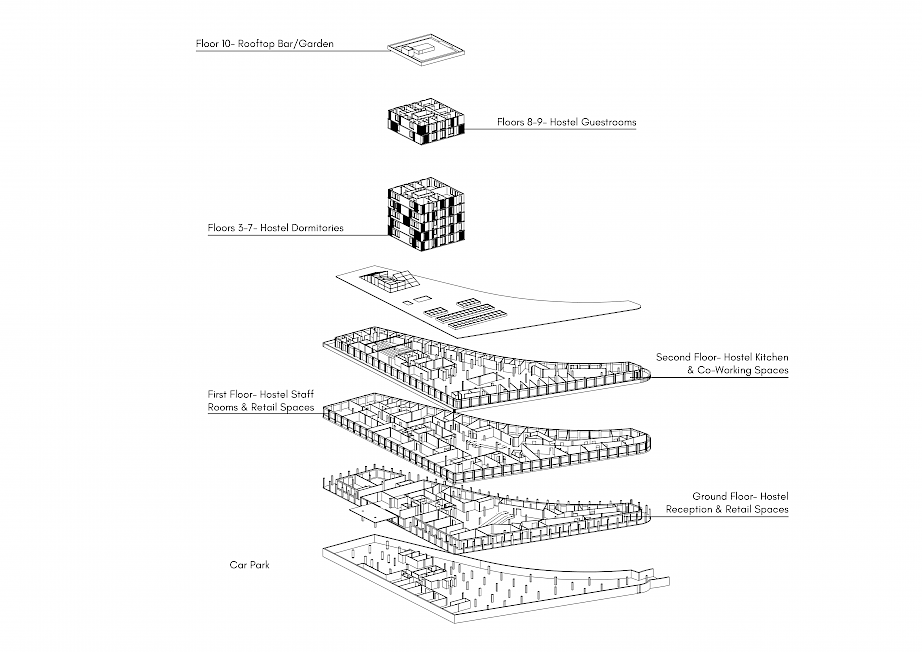 Floor 10- Rooftop Bar/Garden

Floors 8-9- Hostel Guestrooms

Floors 3-7- Hostel Dormitories

Second Floor- Hostel Kitchen & Co-Working Spaces

First Floor- Hostel Staff Rooms & Retail Spaces

Ground Floor- Hostel Reception & Retail Spaces

Car Park