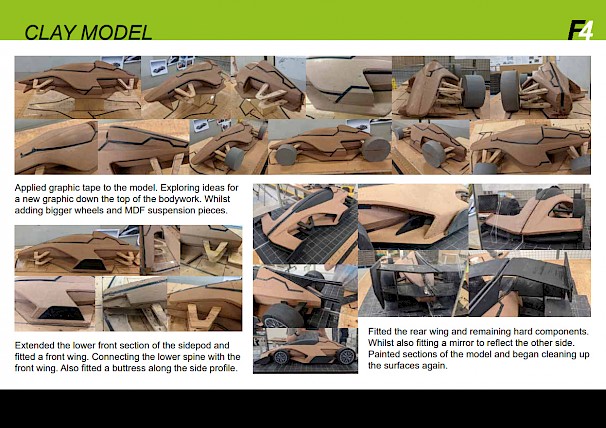 CLAY MODEL

F4

Applied graphic tape to the model. Exploring ideas for a new graphic down the top of the bodywork. Whilst adding bigger wheels and MDF suspension pieces.

Extended the lower front section of the sidepod and fitted a front wing. Connecting the lower spine with the front wing. Also fitted a buttress along the side profile.

Fitted the rear wing and remaining hard components. Whilst also fitting a mirror to reflect the other side. Painted sections of the model and began cleaning up the surfaces again.