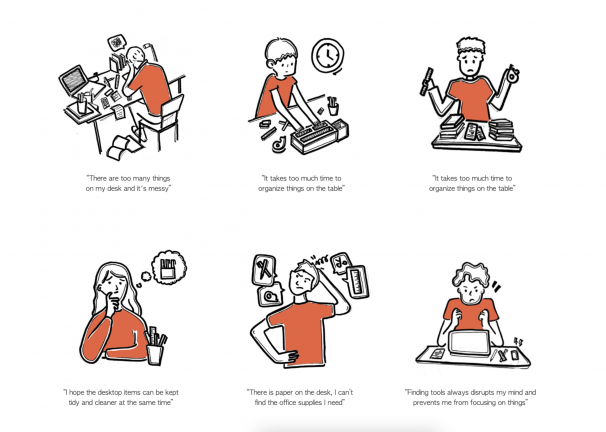 "There are too many things on my desk and it's messy"

"It takes too much time to organize things on the table"

"It takes too much time to organize things on the table"

"I hope the desktop items can be kept tidy and cleaner at the same time"

"There is paper on the desk, I can't find the office supplies I need"

"Finding tools always disrupts my mind and prevents me from focusing on things"