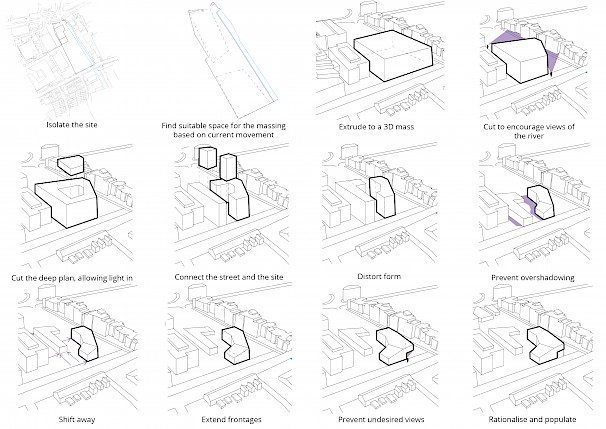 Isolate the site

Find suitable space for the massing based on current movement

Extrude to a 3D mass

Cut to encourage views of the river

Cut the deep plan, allowing light in

Connect the street and the site

Distort form

Prevent overshadowing

Shift away

Extend frontages

Prevent undesired views

Rationalise and populate