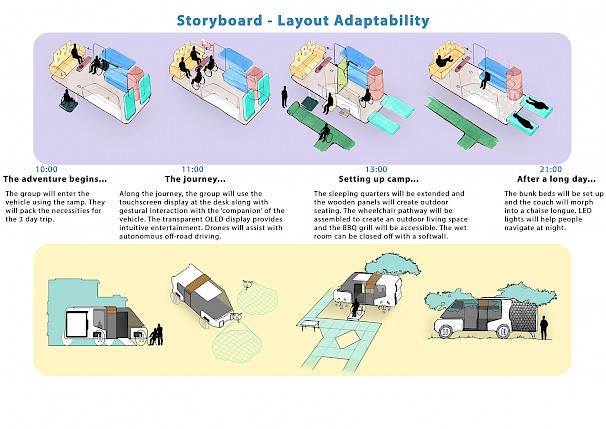 Storyboard - Layout Adaptability

10:00
The adventure begins...

The group will enter the vehicle using the ramp. They will pack the necessities for the 3 day trip.

11:00
The journey...

Along the journey, the group will use the touchscreen display at the desk along with gestural interaction with the 'companion' of the vehicle. The transparent OLED display provides intuitive entertainment. Drones will assist with autonomous off-road driving.

13:00
Setting up camp...

The sleeping quarters will be extended and the wooden panels will create outdoor seating. The wheelchair pathway will be assembled to create an outdoor living space and the BBQ grill will be accessible. The wet room can be closed off with a softwall.

21:00
After a long day...

The bunk beds will be set up and the couch will morph into a chaise longue. LED lights will help people navigate at night.