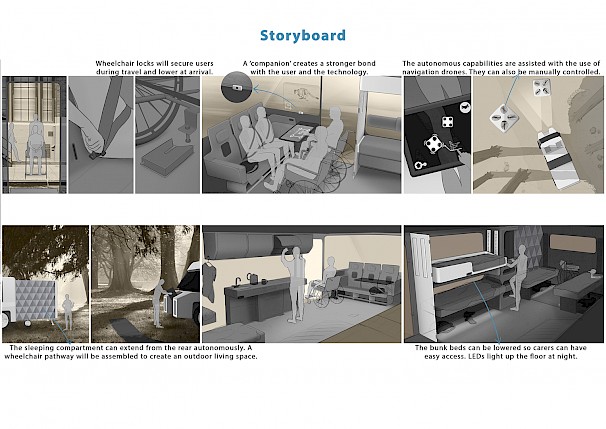 Storyboard

Wheelchair locks will secure users during travel and lower at arrival.

A 'companion' creates a stronger bond with the user and the technology.

The autonomous capabilities are assisted with the use of navigation drones. They can also be manually controlled.

The sleeping compartment can extend from the rear autonomously. A wheelchair pathway will be assembled to create an outdoor living space.

The bunk beds can be lowered so carers can have easy access. LEDs light up the floor at night.